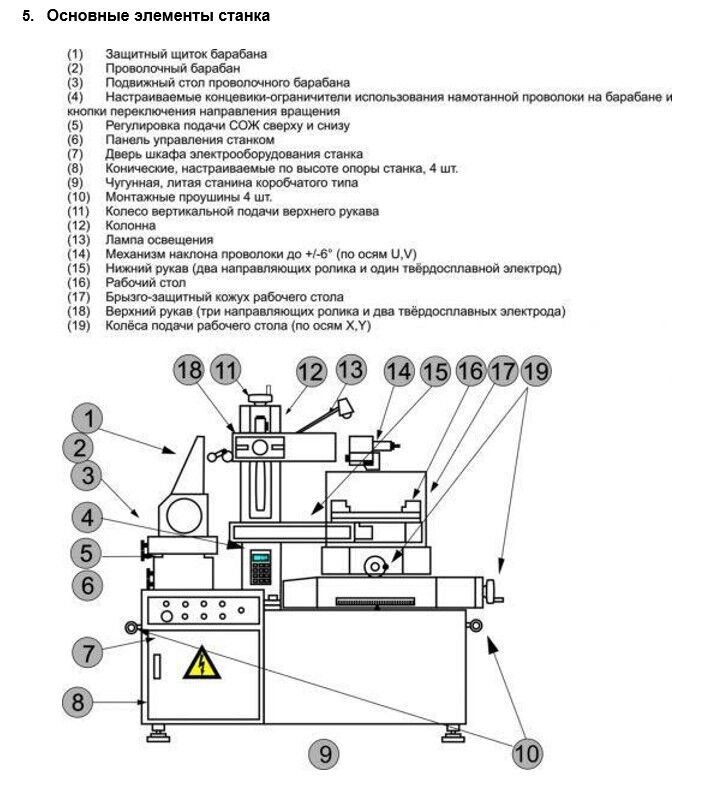 5. Основные элементы станка

(1) Защитный щиток барабана
(2) Проволочный барабан
(3) Подвижный стол проволочного барабана
(4) Настраиваемые концевики-ограничители использования намотанной проволоки на барабане и кнопки переключения направления вращения
(5) Регулировка подачи СОЖ сверху и снизу
(6) Панель управления станком
(7) Дверь шкафа электрооборудования станка
(8) Конические, настраиваемые по высоте опоры станка, 4 шт.
(9) Чугунная, литая станина коробчатого типа
(10) Монтажные проушины 4 шт.
(11) Колесо вертикальной подачи верхнего рукава
(12) Колонна
(13) Лампа освещения
(14) Механизм наклона проволоки до +/-6° (по осям U,V)
(15) Нижний рукав (два направляющих ролика и один твёрдосплавной электрод)
(16) Рабочий стол
(17) Брызго-защитный кожух рабочего стола
(18) Верхний рукав (три направляющих ролика и два твёрдосплавных электрода)
(19) Колёса подачи рабочего стола (по осям X,Y)

18 11 12 13 14 15 16 17 19
1
2
3
4
5
6
7
8
9
10